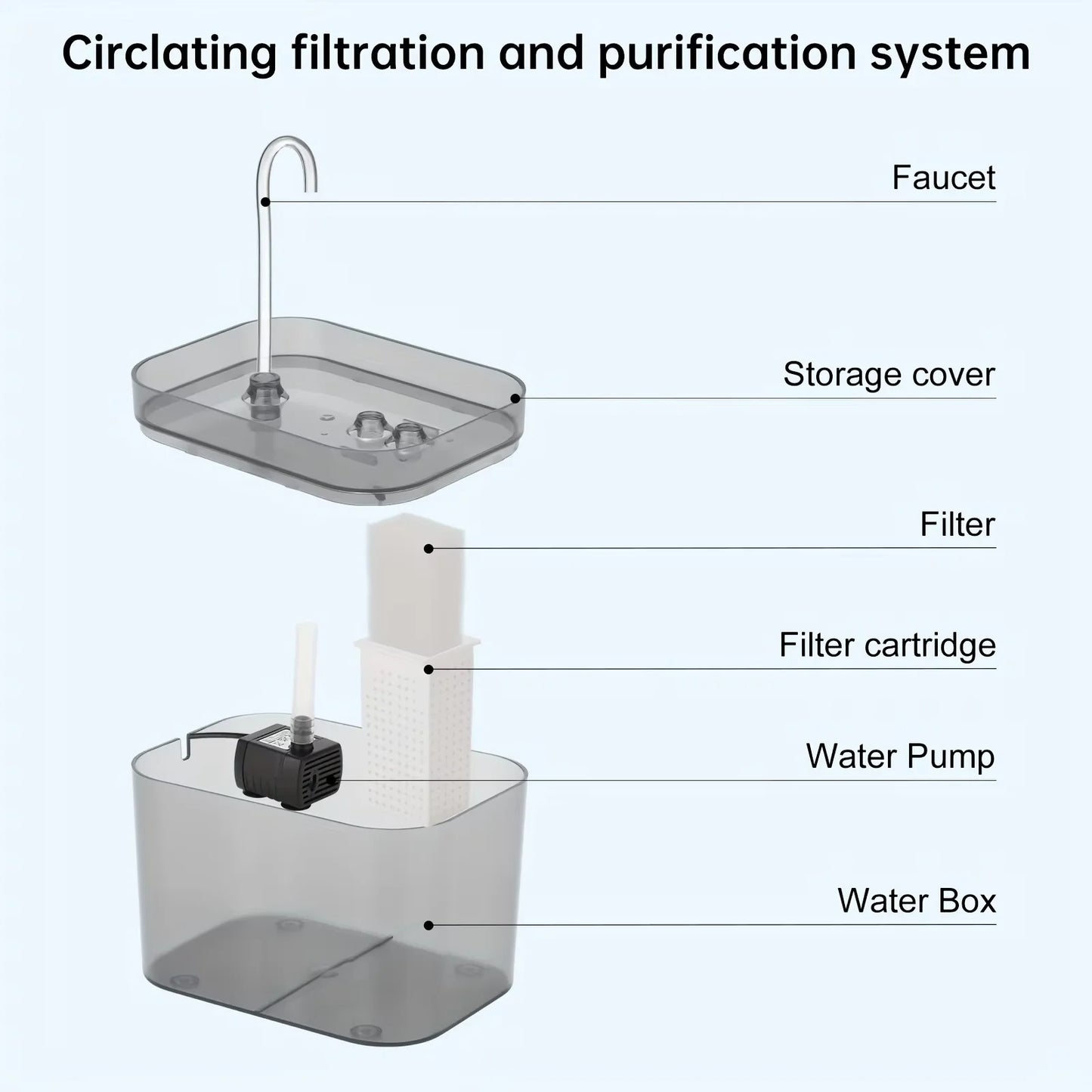 Circlating filtration and purification system

Faucet

Storage cover

Filter

Filter cartridge

Water Pump

Water Box