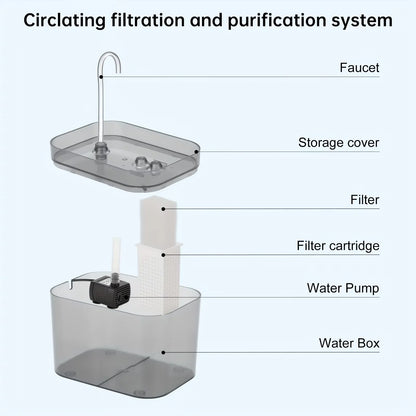 Circlating filtration and purification system

Faucet

Storage cover

Filter

Filter cartridge

Water Pump

Water Box